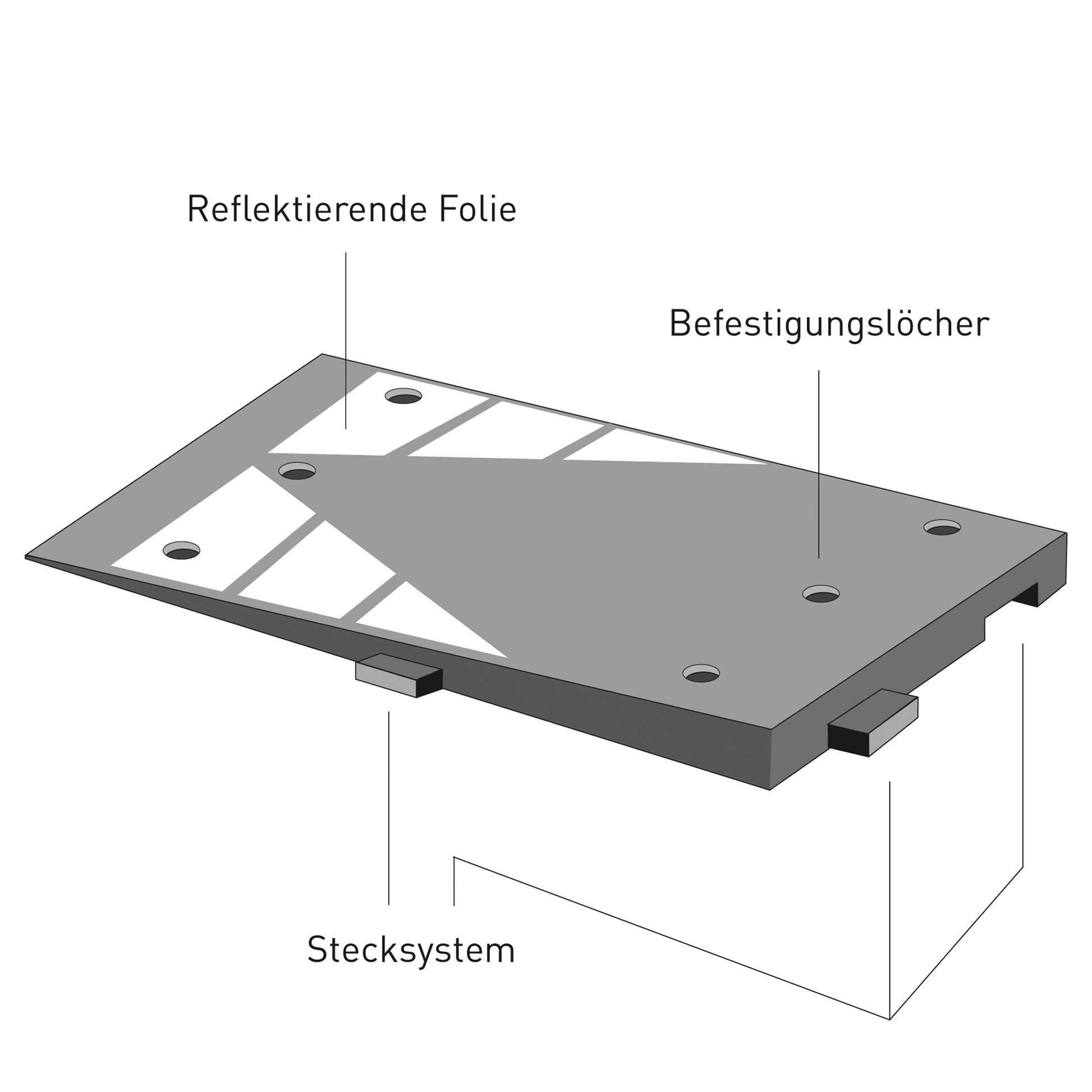 Reflektierende Folie

Befestigungslöcher

Stecksystem